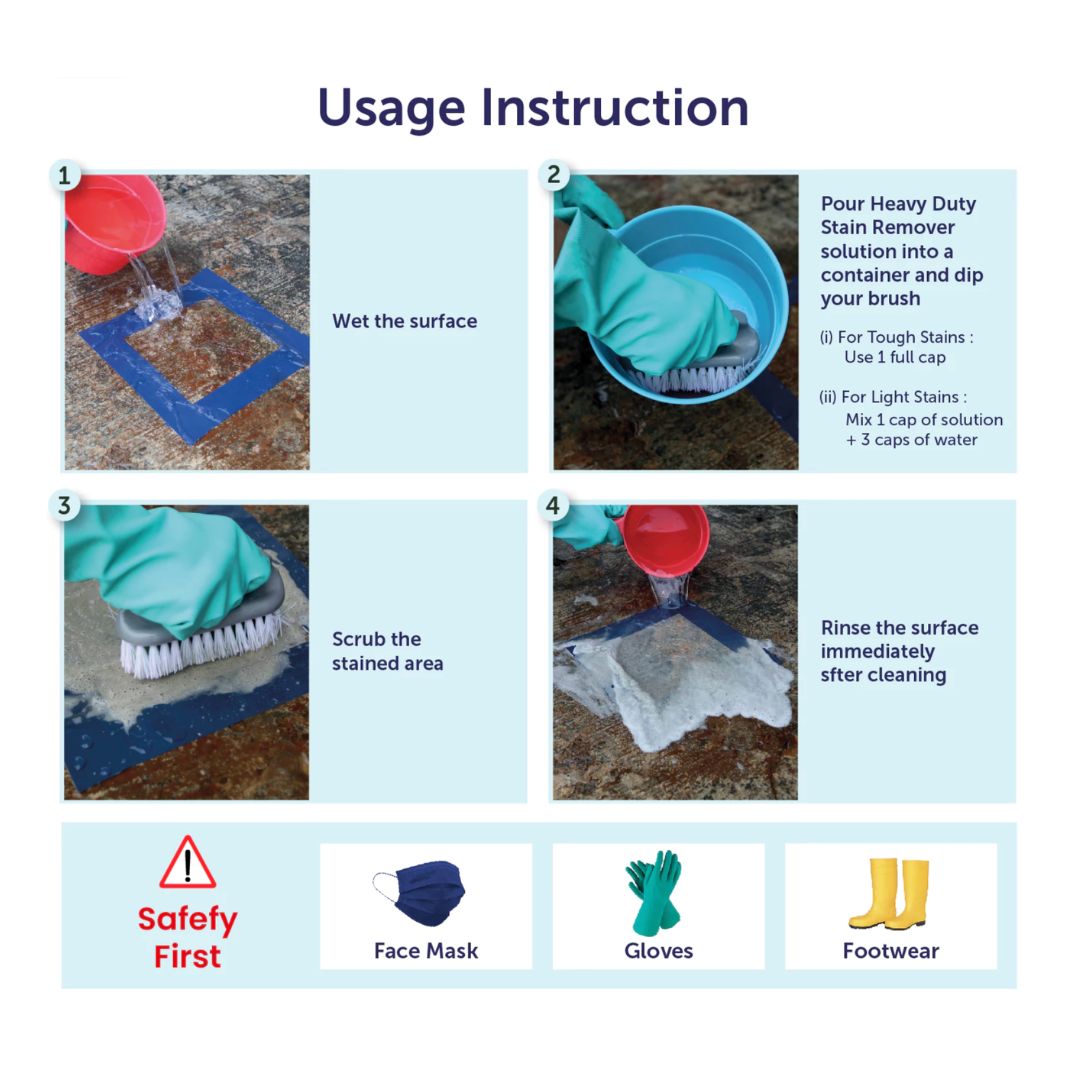 Usage Instruction

1

Wet the surface

2

Pour Heavy Duty Stain Remover solution into a container and dip your brush

(i) For Tough Stains :
Use 1 full cap

(ii) For Light Stains :
Mix 1 cap of solution + 3 caps of water

3

Scrub the stained area

4

Rinse the surface immediately sfter cleaning

Safefy First

Face Mask

Gloves

Footwear